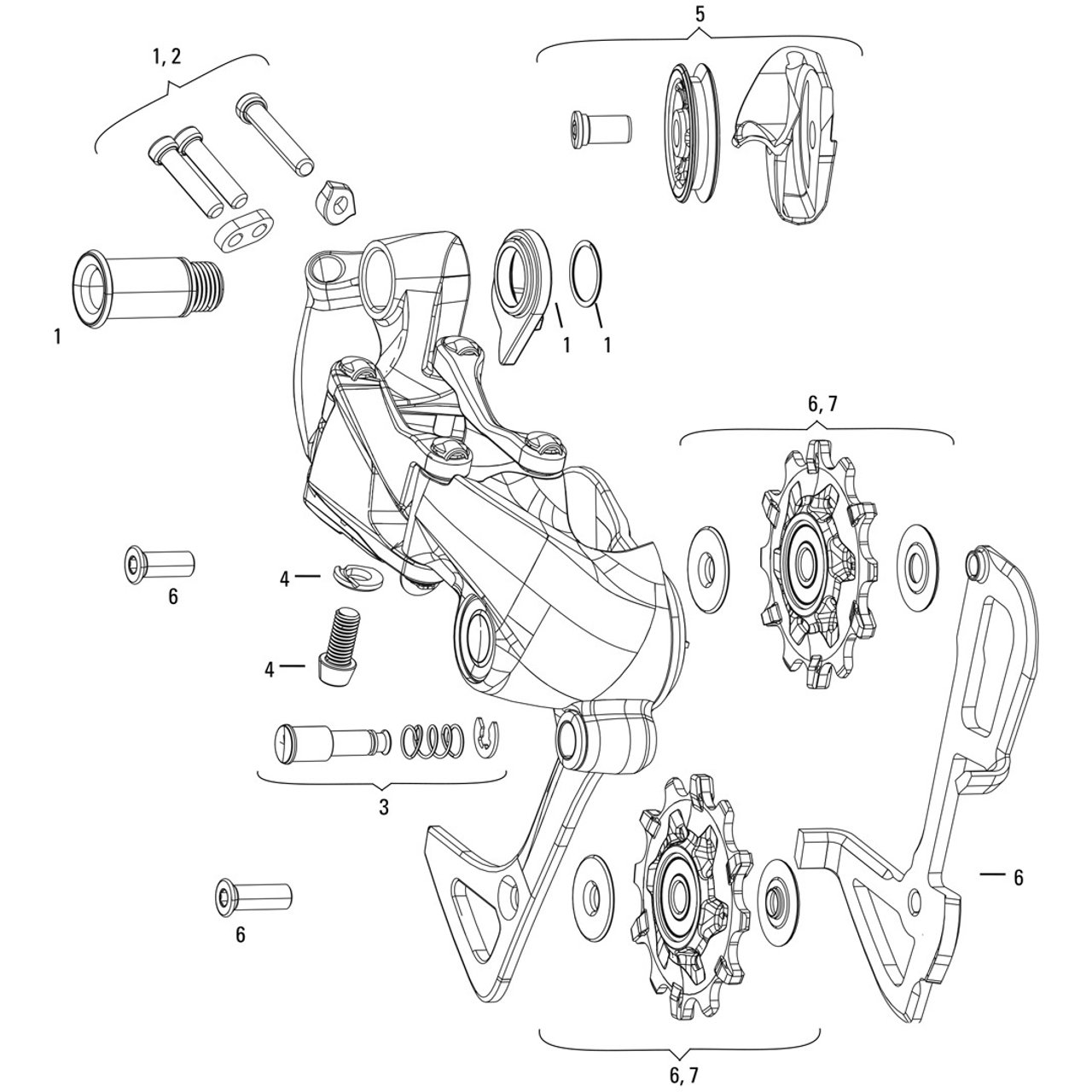 1, 2

5

1

1

1

6, 7

6

4

4

3

6

6

6, 7