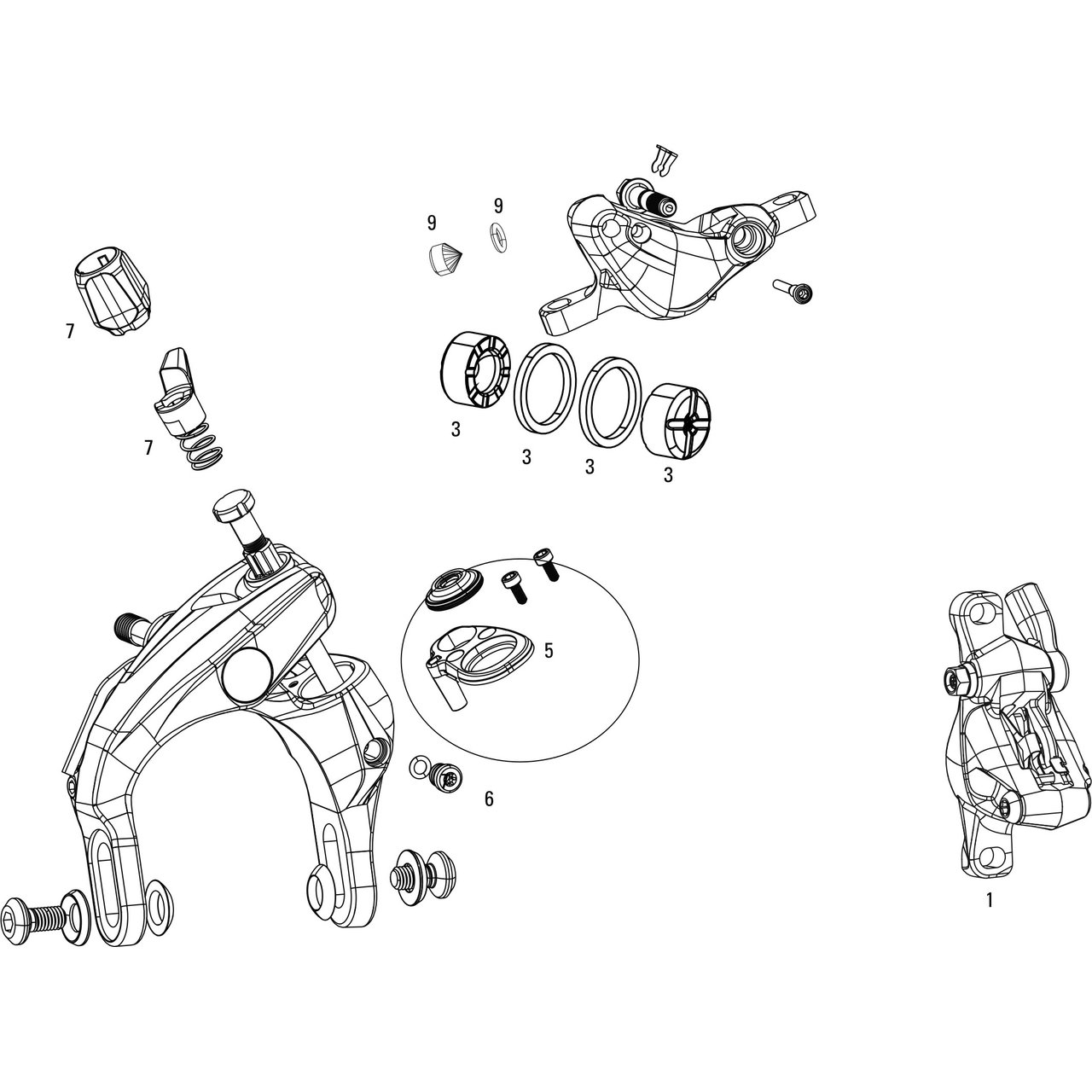 9
9
7
7
3
3
3
3
5
6
1