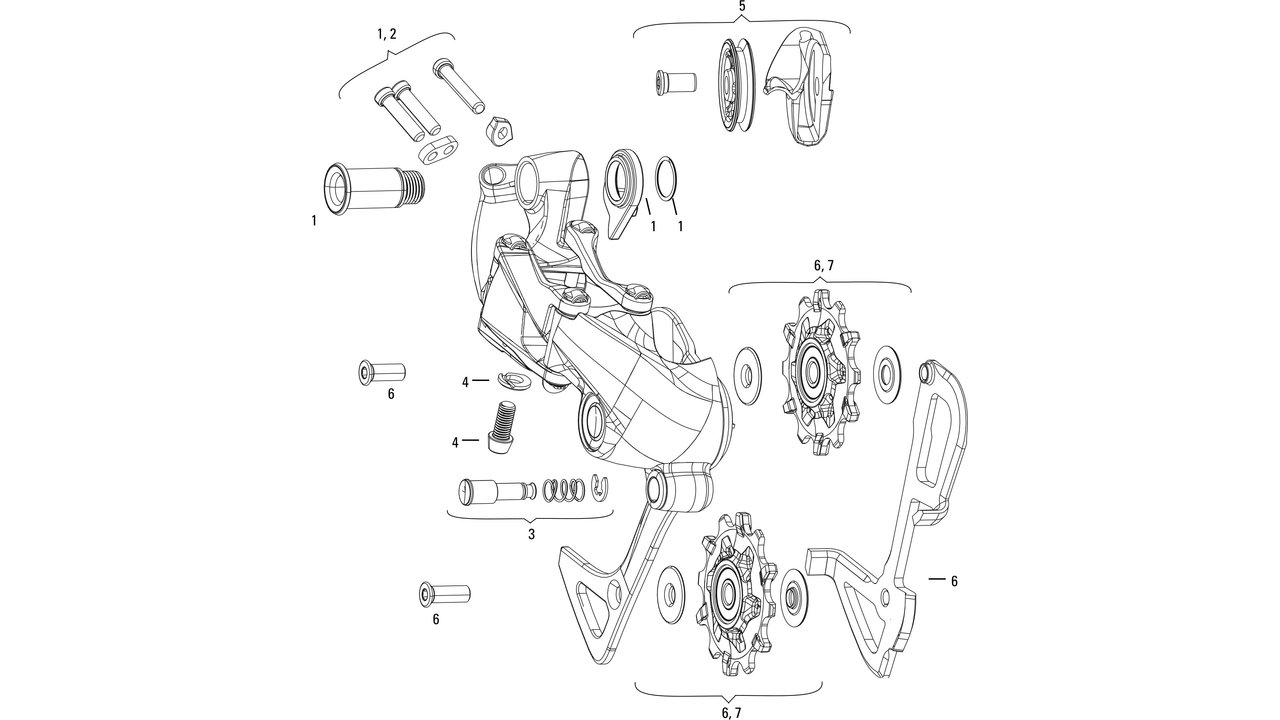 1, 2

5

1

1

1

6, 7

6

4

4

3

6

6

6, 7