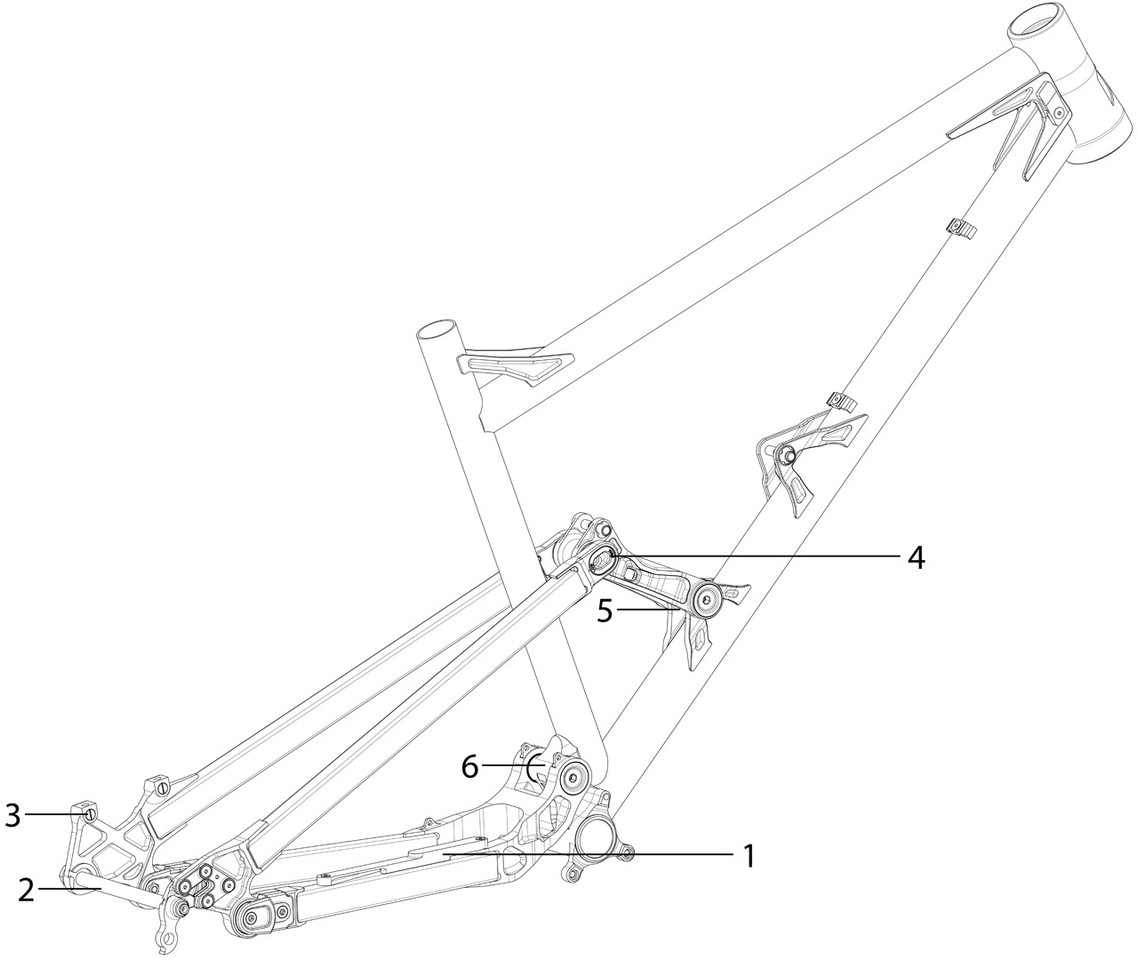 4
5
6
3
1
2