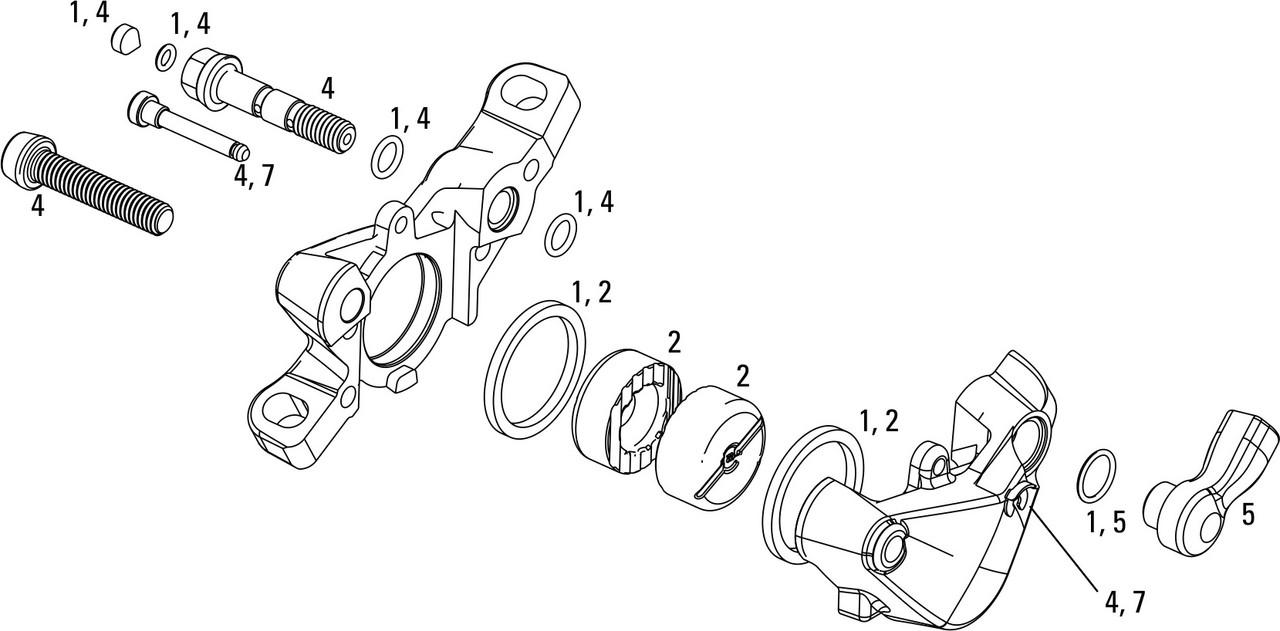 1, 4
1, 4
4
1, 4
4, 7
4
1, 4
1, 2
2
2
1, 2
1, 5
5
4, 7