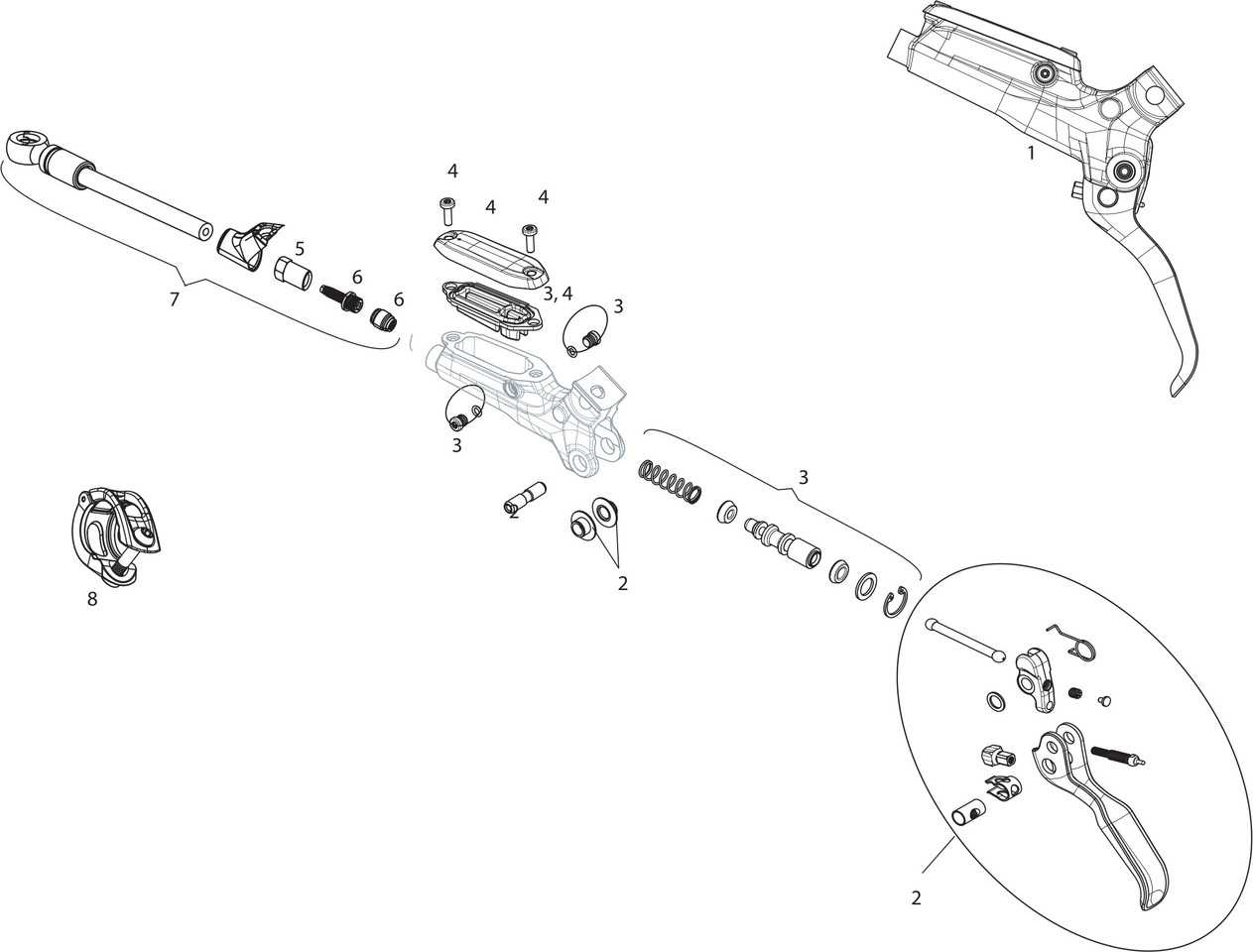 1

4
4
4
5
6
6
7
3, 4
3
3
3
2
2
8
2