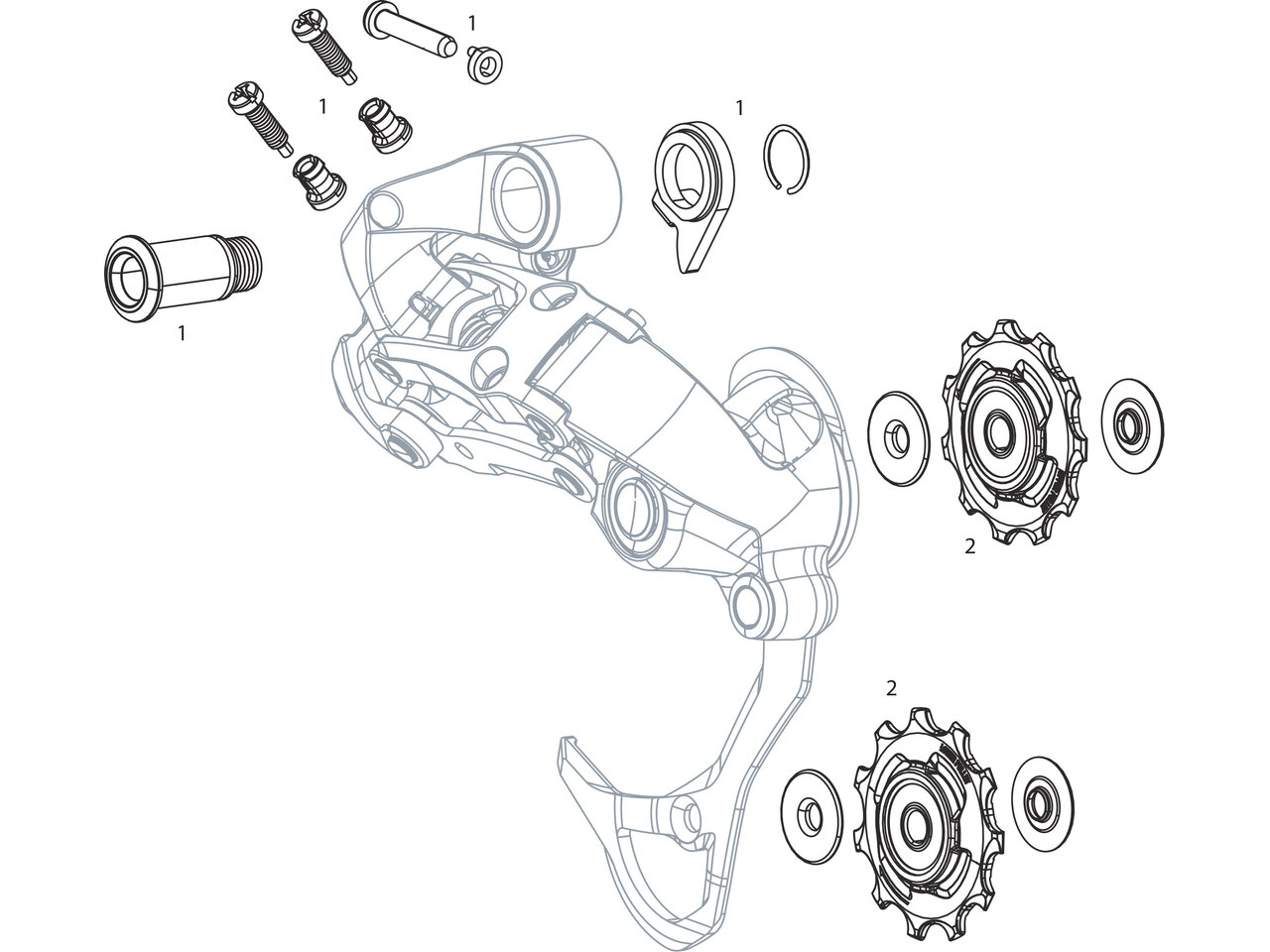 1

1

1

1

2

2