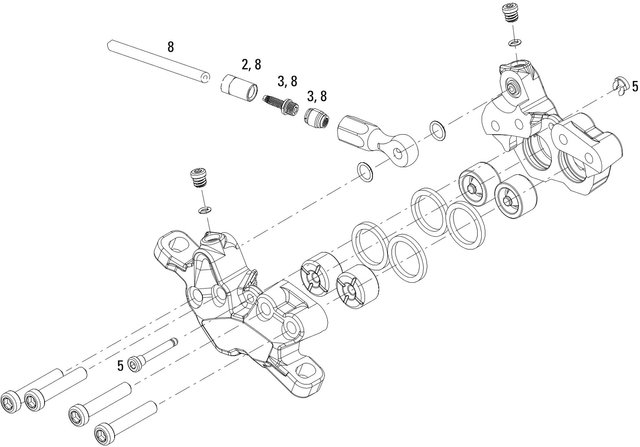 8

2, 8

3, 8

3, 8

5

5