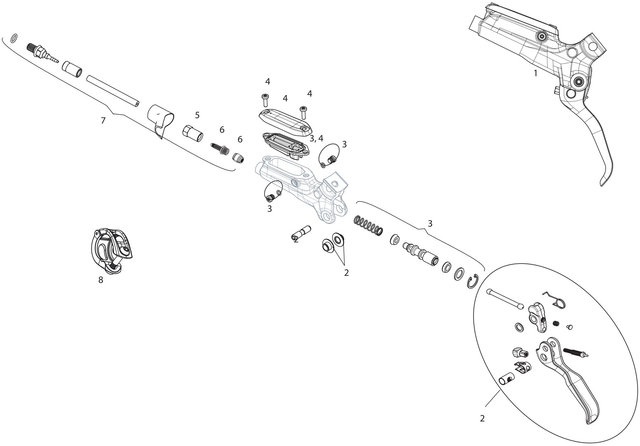 1
4
4
4
7
5
6
6
3, 4
3
3
3
2
2
8
2