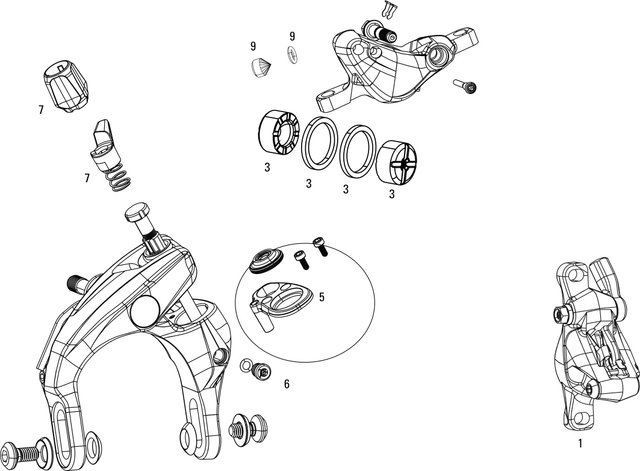 9
9
7
7
3
3
3
3
5
6
1